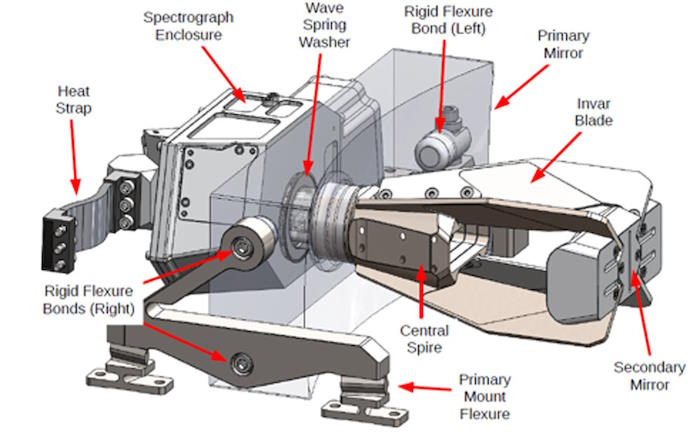 Spectrograph Enclosure

Wave Spring Washer

Rigid Flexure Bond (Left)

Primary Mirror

Heat Strap

Invar Blade

Rigid Flexure Bonds (Right)

Central Spire

Secondary Mirror

Primary Mount Flexure